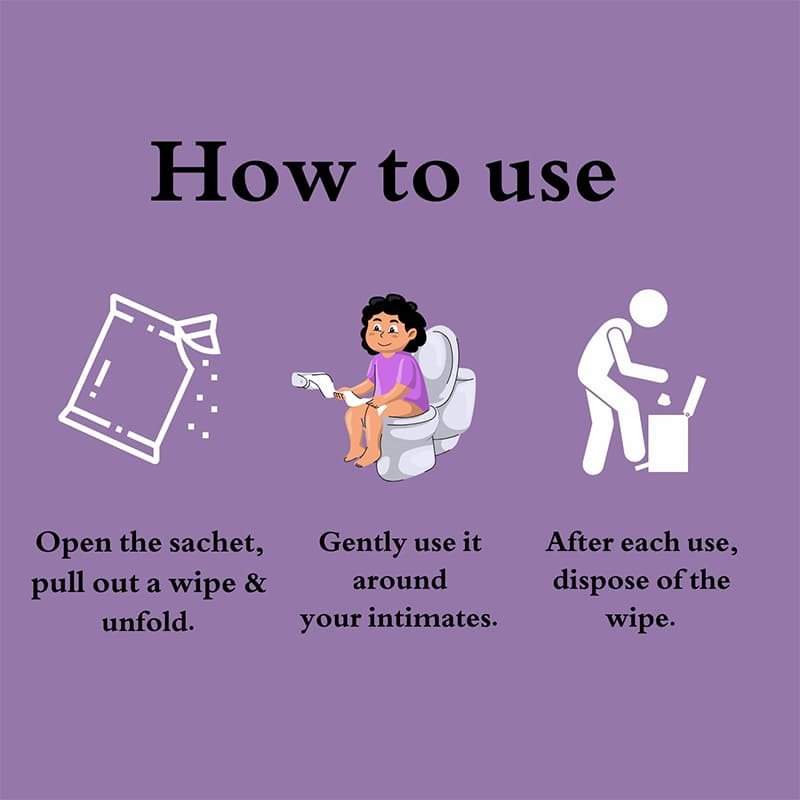 How to use

Open the sachet, pull out a wipe & unfold.

Gently use it around your intimates.

After each use, dispose of the wipe.